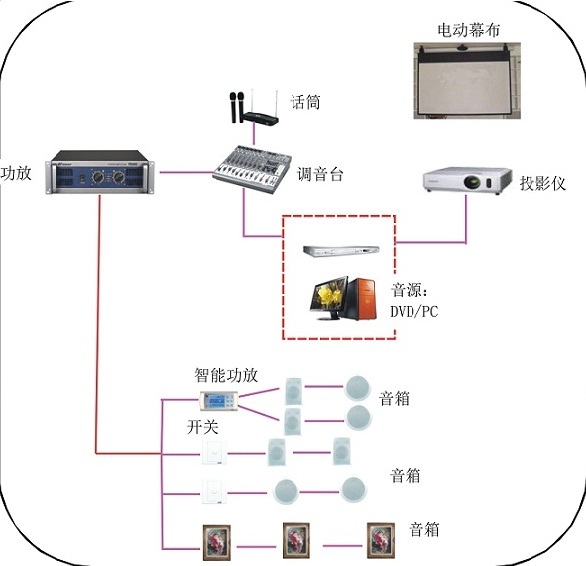 电动幕布

话筒

功放

调音台

投影仪

音源：
DVD/PC

智能功放

音箱

开关

音箱

音箱